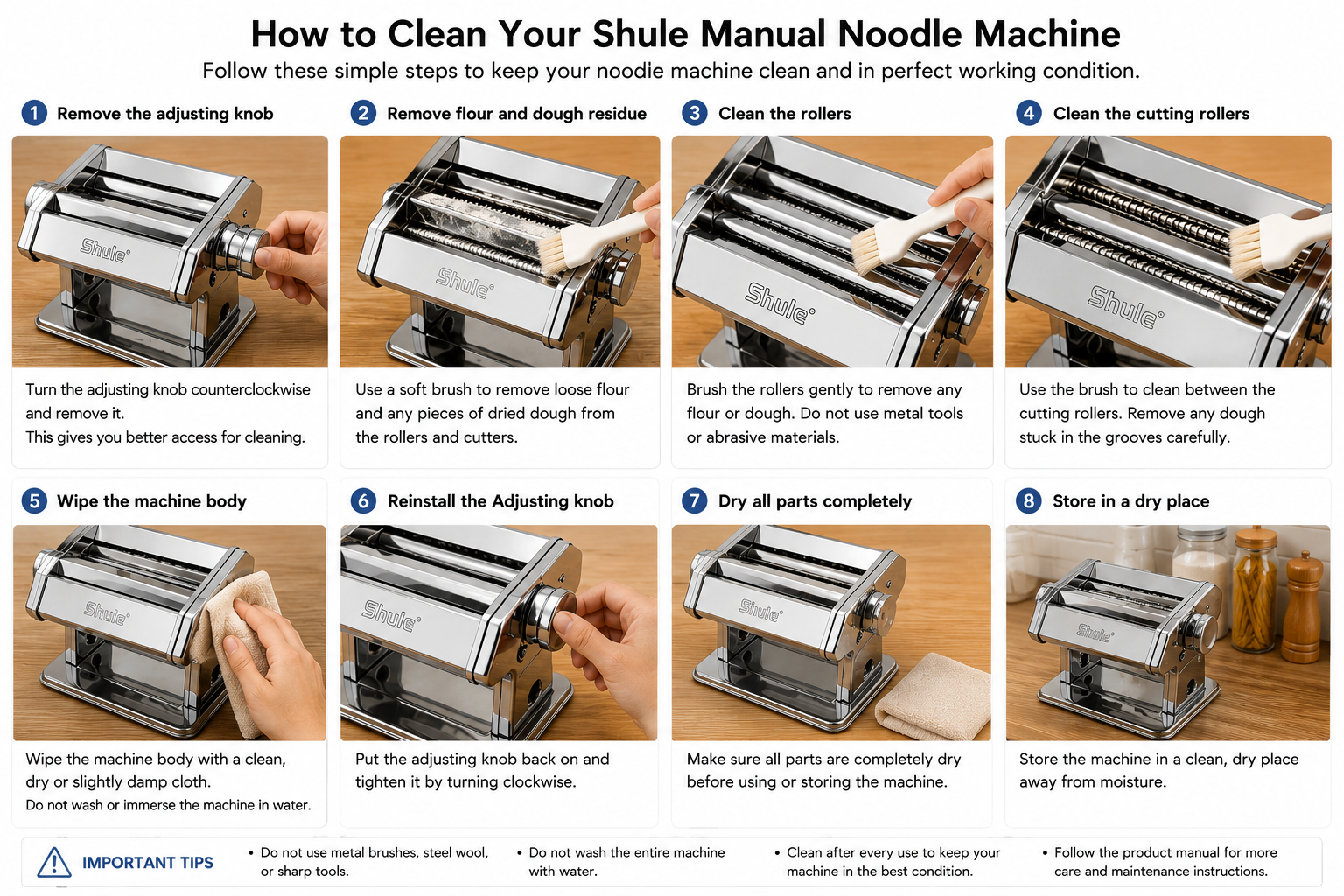 How to Clean Your Shule Manual Noodle Machine

Follow these simple steps to keep your noodie machine clean and in perfect working condition.

1 Remove the adjusting knob

Shule

Turn the adjusting knob counterclockwise and remove it.
This gives you better access for cleaning.

2 Remove flour and dough residue

Shule

Use a soft brush to remove loose flour and any pieces of dried dough from the rollers and cutters.

3 Clean the rollers

Shule

Brush the rollers gently to remove any flour or dough. Do not use metal tools or abrasive materials.

4 Clean the cutting rollers

Shule

Use the brush to clean between the cutting rollers. Remove any dough stuck in the grooves carefully.

5 Wipe the machine body

Shule

Wipe the machine body with a clean, dry or slightly damp cloth.
Do not wash or immerse the machine in water.

6 Reinstall the Adjusting knob

Shule

Put the adjusting knob back on and tighten it by turning clockwise.

7 Dry all parts completely

Shule

Make sure all parts are completely dry before using or storing the machine.

8 Store in a dry place

Shule

Store the machine in a clean, dry place away from moisture.

IMPORTANT TIPS

• Do not use metal brushes, steel wool, or sharp tools.

• Do not wash the entire machine with water.

• Clean after every use to keep your machine in the best condition.

• Follow the product manual for more care and maintenance instructions.