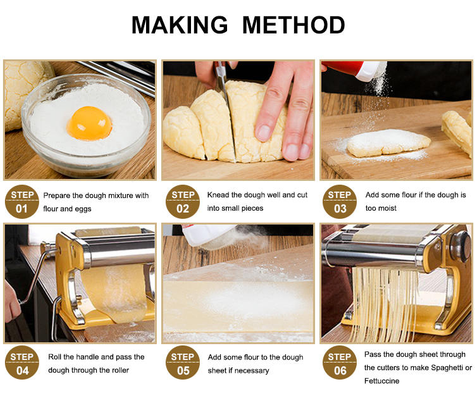 MAKING METHOD

STEP 01 Prepare the dough mixture with flour and eggs

STEP 02 Knead the dough well and cut into small pieces

STEP 03 Add some flour if the dough is too moist

STEP 04 Roll the handle and pass the dough through the roller

STEP 05 Add some flour to the dough sheet if necessary

STEP 06 Pass the dough sheet through the cutters to make Spaghetti or Fettuccine